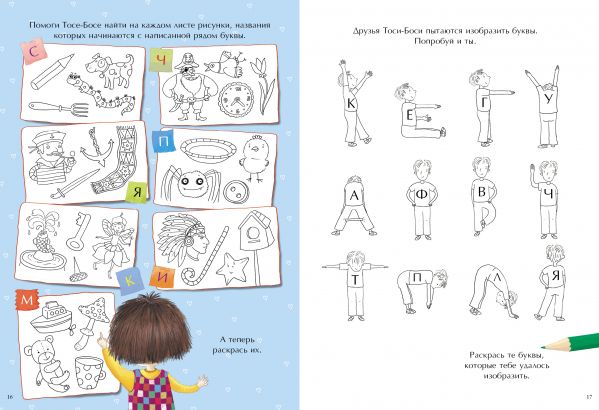 Помоги Тосе-Босе найти на каждом листе рисунки, названия которых начинаются с написанной рядом буквы.

С

Ч

П

Я

К

И

М

А теперь раскрась их.

16

Друзья Тоси-Боси пытаются изобразить буквы. Попробуй и ты.

К

Е

Г

У

А

Ф

В

Ч

Т

П

Л

Я

Раскрась те буквы, которые тебе удалось изобразить.

17